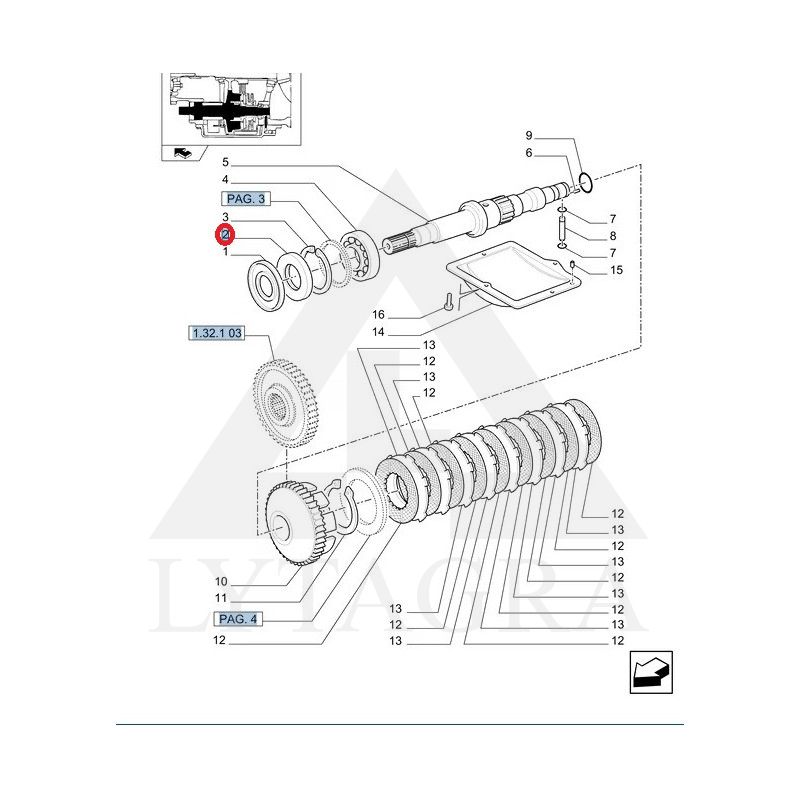 9
6
5
4
PAG. 3
3
2
1
7
8
7
15
16
14
1.32.1 03
13
12
13
12
12
13
12
13
12
13
12
13
12
10
11
PAG. 4
12
13
12
13
LYTAGRA