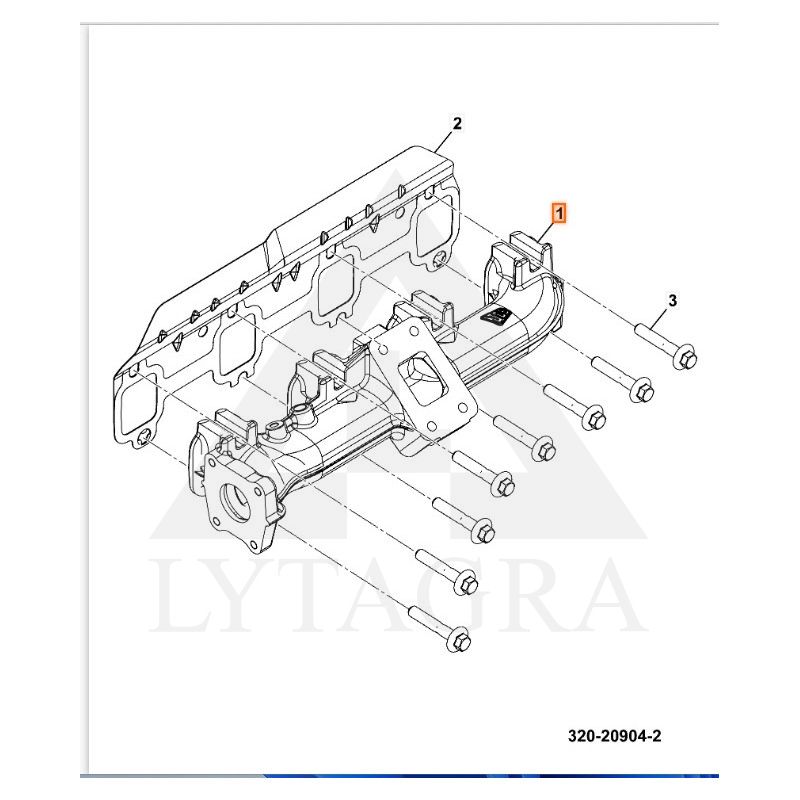 2
1
3
LYTAGRA
320-20904-2