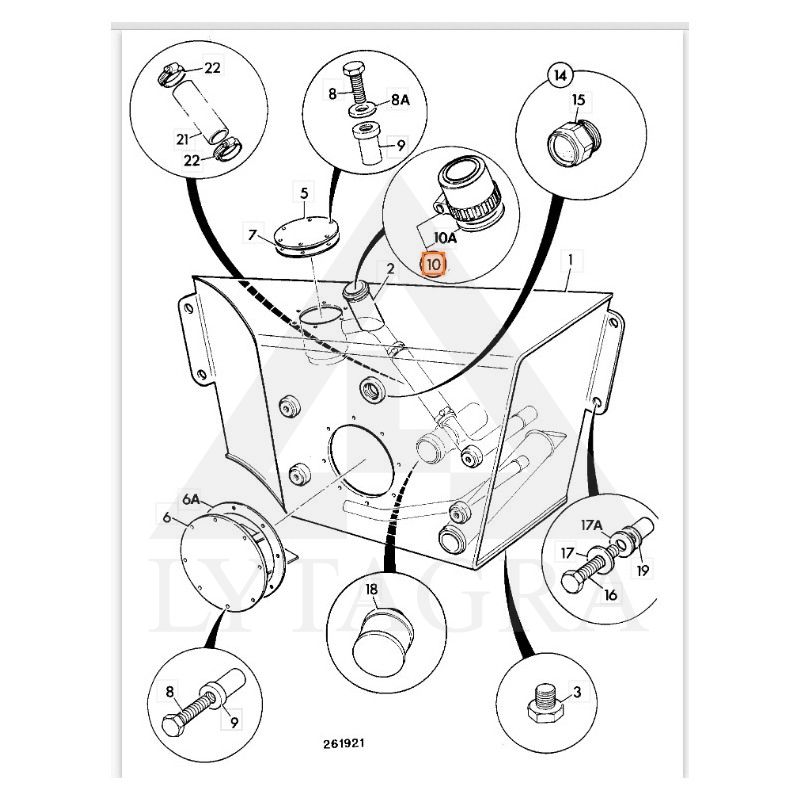 22
21
22
8
8A
9
14
15
5
7
10A
10
2
1
6A
6
17A
17
19
16
18
8
9
3
LYTAGRA
261921