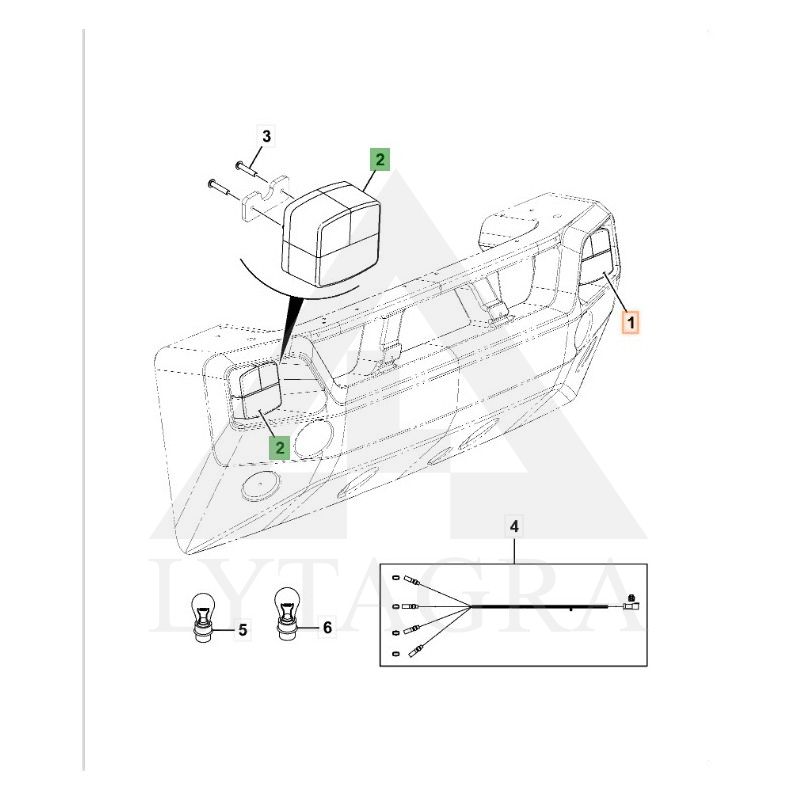 3
2
1
2
4
5
6
LYTAGRA