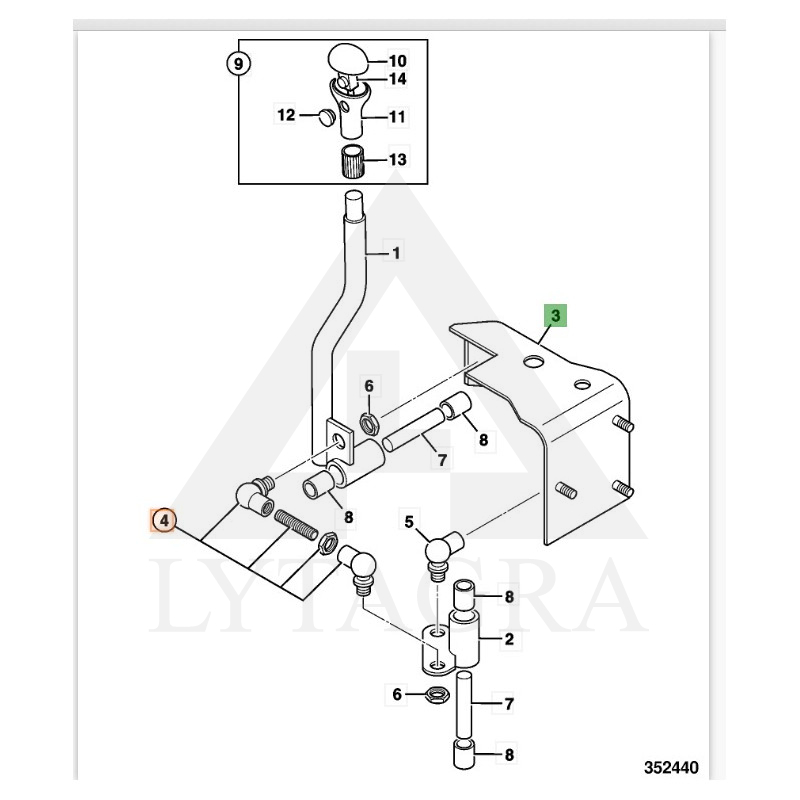 9
10
14
12
11
13
1
3
6
8
7
8
4
5
8
2
6
7
8
LYTAGRA
352440