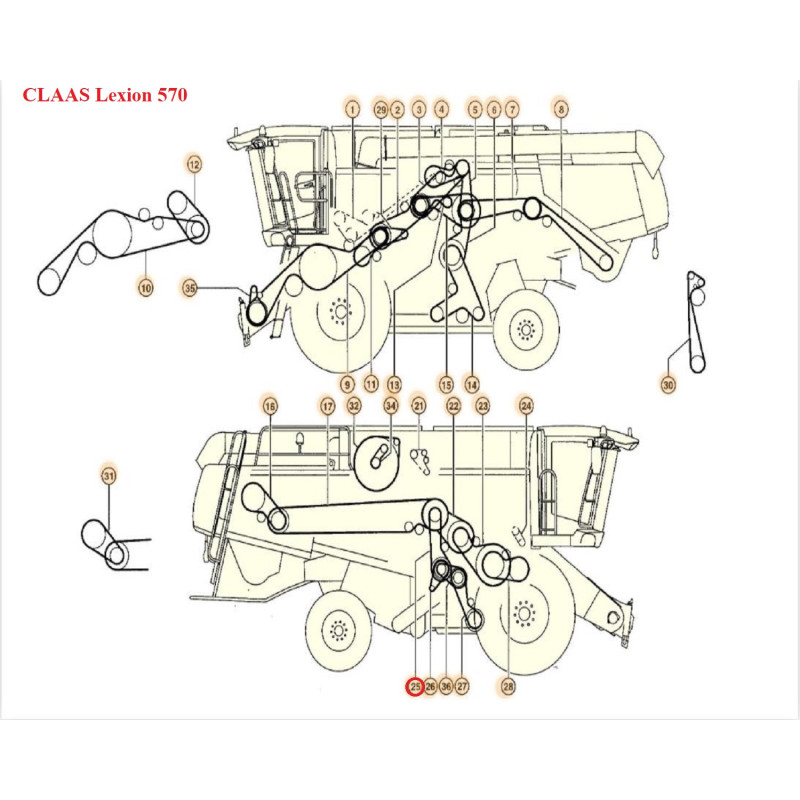 CLAAS Lexion 570

1 29 2 3 4 5 6 7 8

12

10

35

9 11 13 15 14

30

16 17 32 34 21 22 23 24

31

25 26 36 27 28