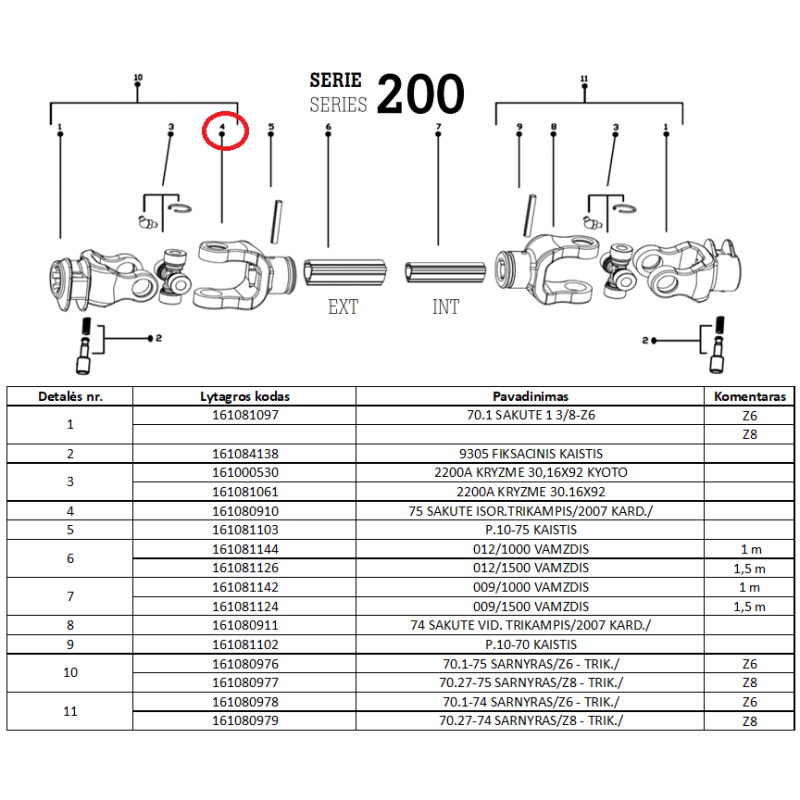 SERIE SERIES 200

10
1 3 4 5 6 7
11
9 8 3 1
EXT INT
2 2

| Detalės nr. | Lytagros kodas | Pavadinimas | Komentaras |
|---|---|---|---|
| 1 | 161081097 | 70.1 SAKUTE 1 3/8-Z6 | Z6 |
| | | | Z8 |
| 2 | 161084138 | 9305 FIKSACINIS KAISTIS | |
| 3 | 161000530 | 2200A KRYZME 30,16X92 KYOTO | |
| | 161081061 | 2200A KRYZME 30.16X92 | |
| 4 | 161080910 | 75 SAKUTE ISOR.TRIKAMPIS/2007 KARD./ | |
| 5 | 161081103 | P.10-75 KAISTIS | |
| 6 | 161081144 | 012/1000 VAMZDIS | 1 m |
| | 161081126 | 012/1500 VAMZDIS | 1,5 m |
| 7 | 161081142 | 009/1000 VAMZDIS | 1 m |
| | 161081124 | 009/1500 VAMZDIS | 1,5 m |
| 8 | 161080911 | 74 SAKUTE VID. TRIKAMPIS/2007 KARD./ | |
| 9 | 161081102 | P.10-70 KAISTIS | |
| 10 | 161080976 | 70.1-75 SARNYRAS/Z6 - TRIK./ | Z6 |
| | 161080977 | 70.27-75 SARNYRAS/Z8 - TRIK./ | Z8 |
| 11 | 161080978 | 70.1-74 SARNYRAS/Z6 - TRIK./ | Z6 |
| | 161080979 | 70.27-74 SARNYRAS/Z8 - TRIK./ | Z8 |