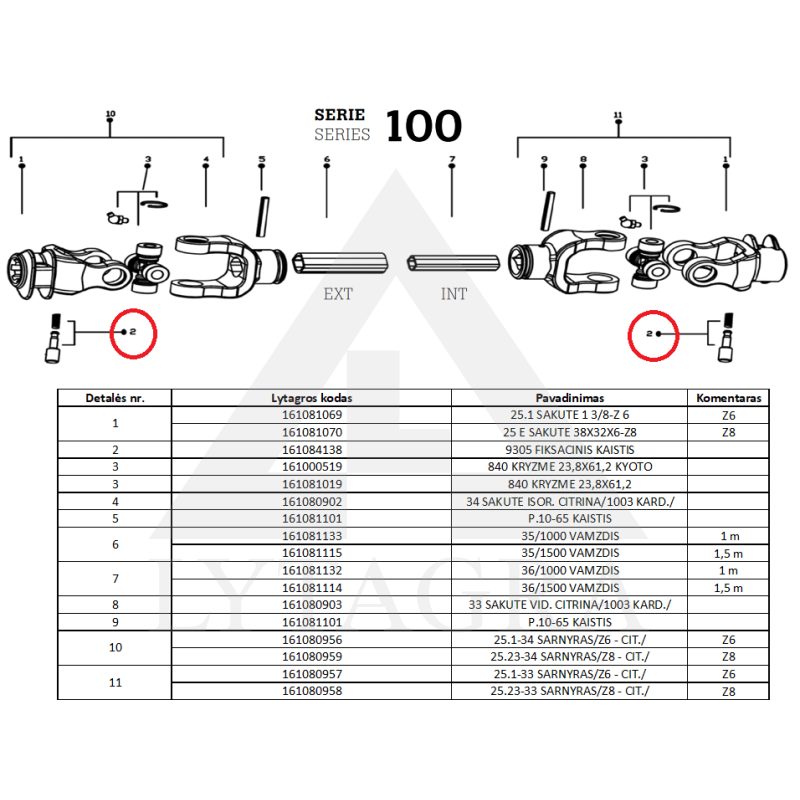 SERIE
SERIES 100

10
1
3
4
5
6
7
11
9
8
3
1

EXT
INT

2
2

LYTAGRA

| Detalės nr. | Lytagros kodas | Pavadinimas | Komentaras |
|---|---|---|---|
| 1 | 161081069 | 25.1 SAKUTE 1 3/8-Z 6 | Z6 |
|  | 161081070 | 25 E SAKUTE 38X32X6-Z8 | Z8 |
| 2 | 161084138 | 9305 FIKSACINIS KAISTIS |  |
| 3 | 161000519 | 840 KRYZME 23,8X61,2 KYOTO |  |
| 3 | 161081019 | 840 KRYZME 23,8X61,2 |  |
| 4 | 161080902 | 34 SAKUTE ISOR. CITRINA/1003 KARD./ |  |
| 5 | 161081101 | P.10-65 KAISTIS |  |
| 6 | 161081133 | 35/1000 VAMZDIS | 1 m |
|  | 161081115 | 35/1500 VAMZDIS | 1,5 m |
| 7 | 161081132 | 36/1000 VAMZDIS | 1 m |
|  | 161081114 | 36/1500 VAMZDIS | 1,5 m |
| 8 | 161080903 | 33 SAKUTE VID. CITRINA/1003 KARD./ |  |
| 9 | 161081101 | P.10-65 KAISTIS |  |
| 10 | 161080956 | 25.1-34 SARNYRAS/Z6 - CIT./ | Z6 |
|  | 161080959 | 25.23-34 SARNYRAS/Z8 - CIT./ | Z8 |
| 11 | 161080957 | 25.1-33 SARNYRAS/Z6 - CIT./ | Z6 |
|  | 161080958 | 25.23-33 SARNYRAS/Z8 - CIT./ | Z8 |