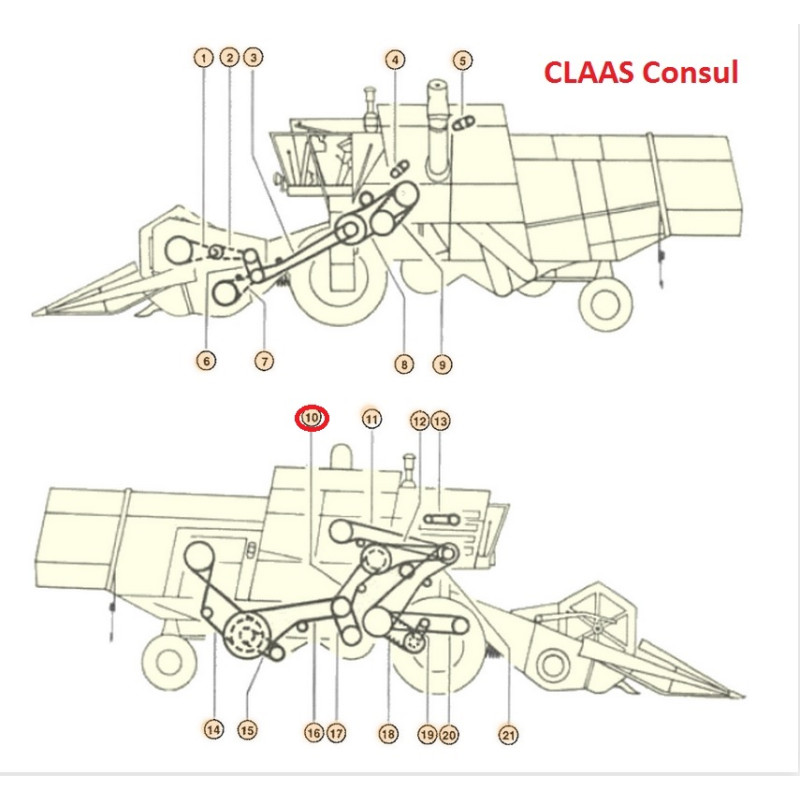 1 2 3 4 5

CLAAS Consul

6 7 8 9

10 11 12 13

14 15 16 17 18 19 20 21