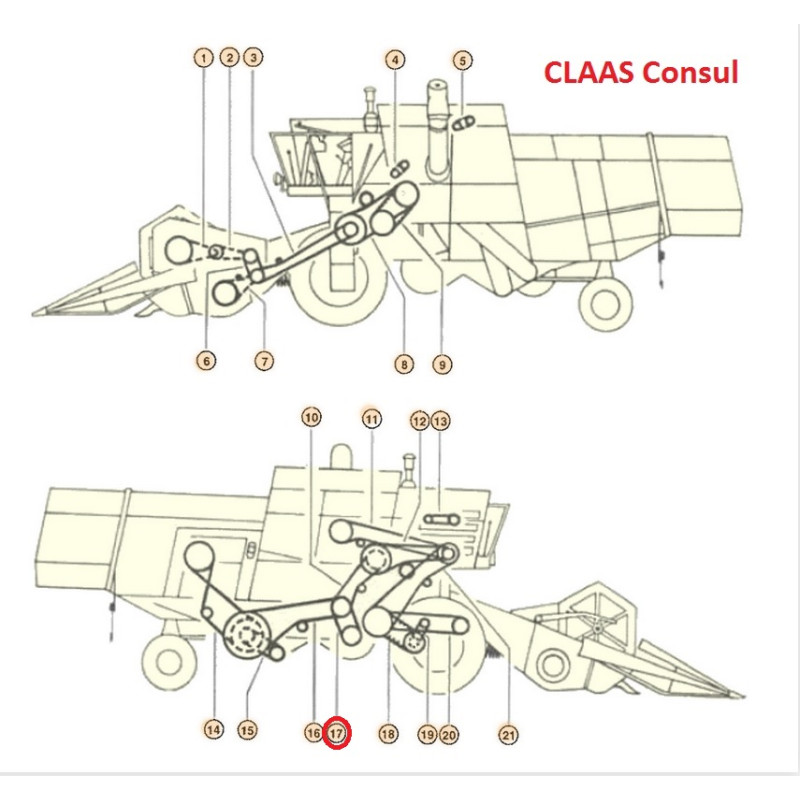 CLAAS Consul

1 2 3 4 5

6 7 8 9

10 11 12 13

14 15 16 17 18 19 20 21