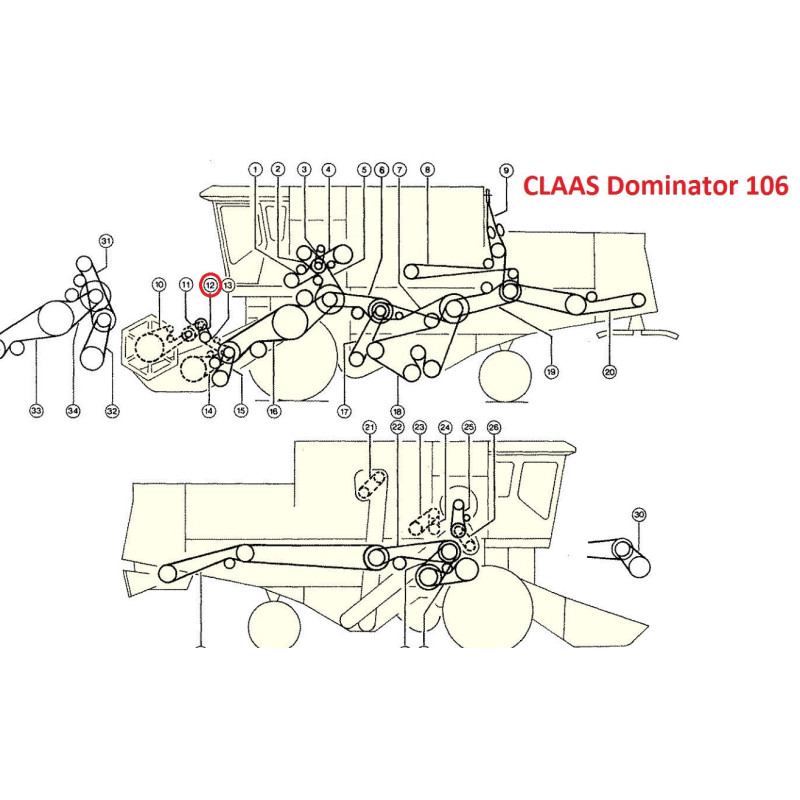 CLAAS Dominator 106

1 2 3 4 5 6 7 8 9

31

10 11 12 13

33 34 32

14 15 16 17 18 19 20

21 22 23 24 25 26

30