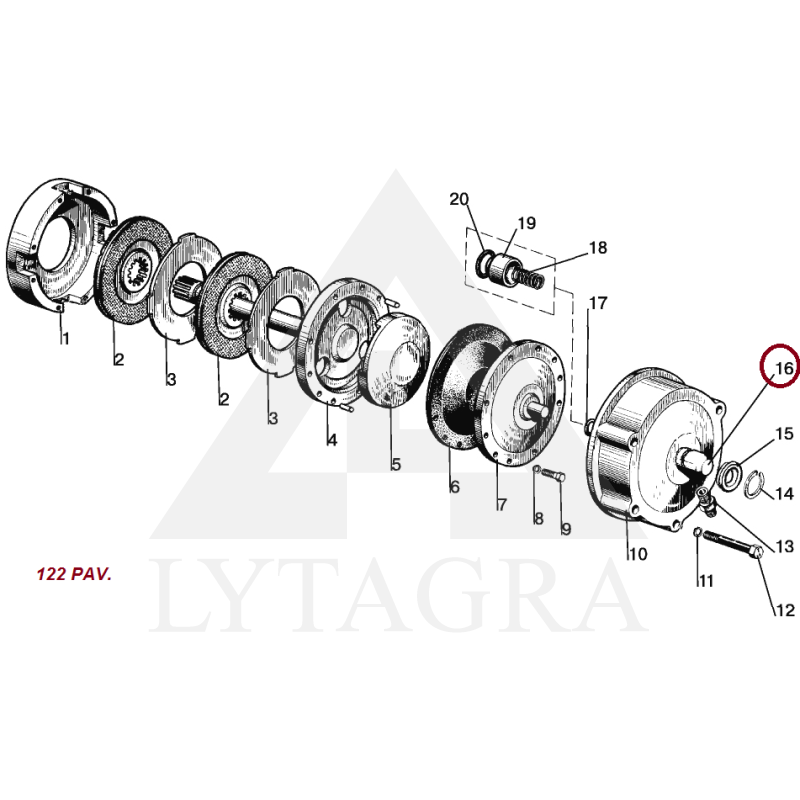 20
19
18
17
16
15
14
13
12
11
10
9
8
7
6
5
4
3
2
3
2
1
122 PAV.
LYTAGRA