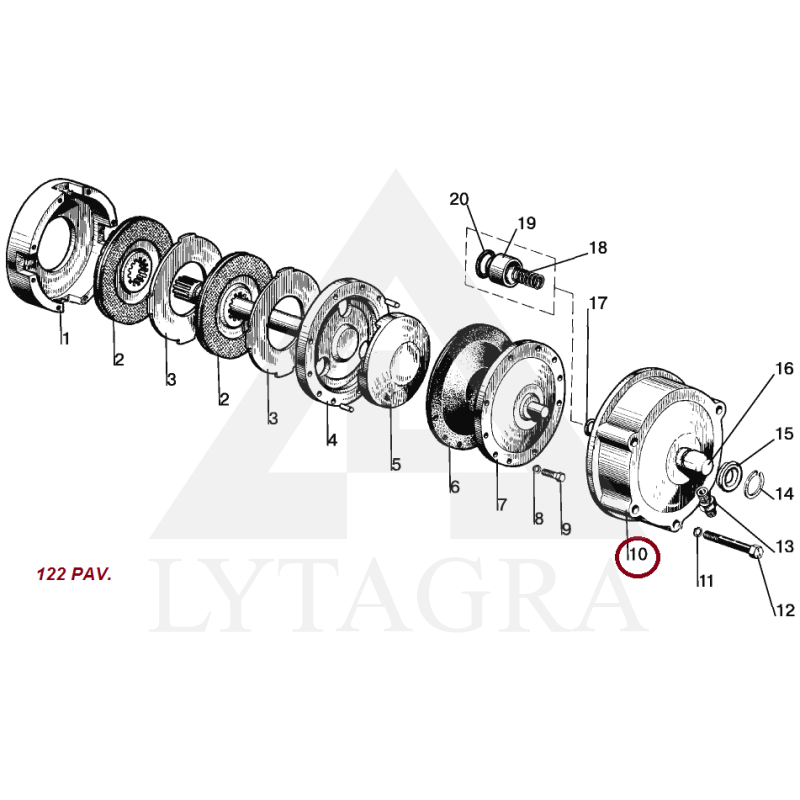 20
19
18
17
16
15
14
13
12
11
10
9
8
7
6
5
4
3
2
3
2
1

122 PAV.

LYTAGRA