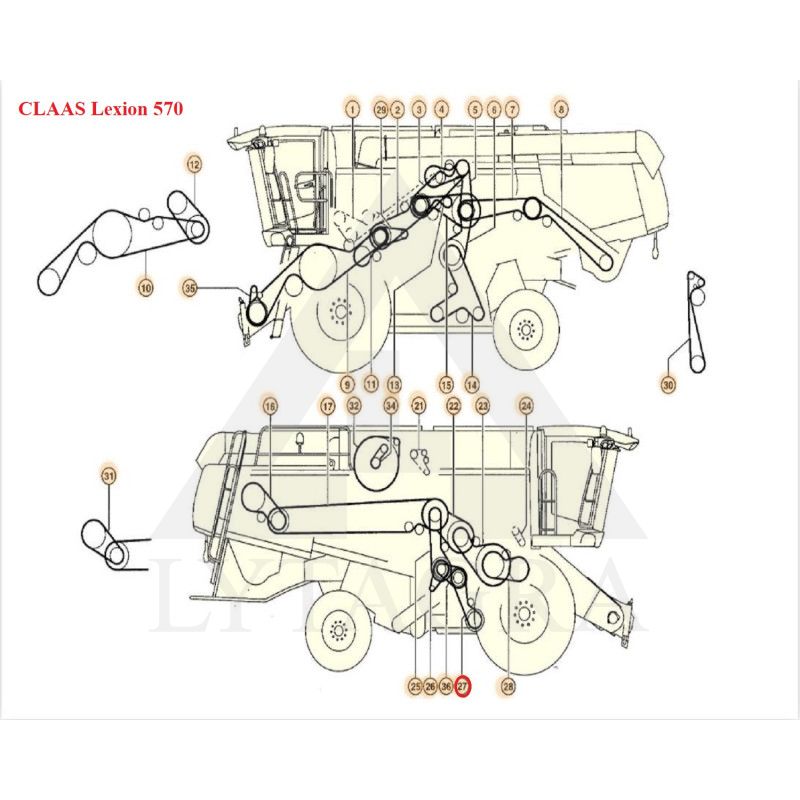 CLAAS Lexion 570

1
29
2
3
4
5
6
7
8
12
10
35
9
11
13
15
14
30
16
17
32
34
21
22
23
24
31
25
26
36
27
28

LYTAGRA