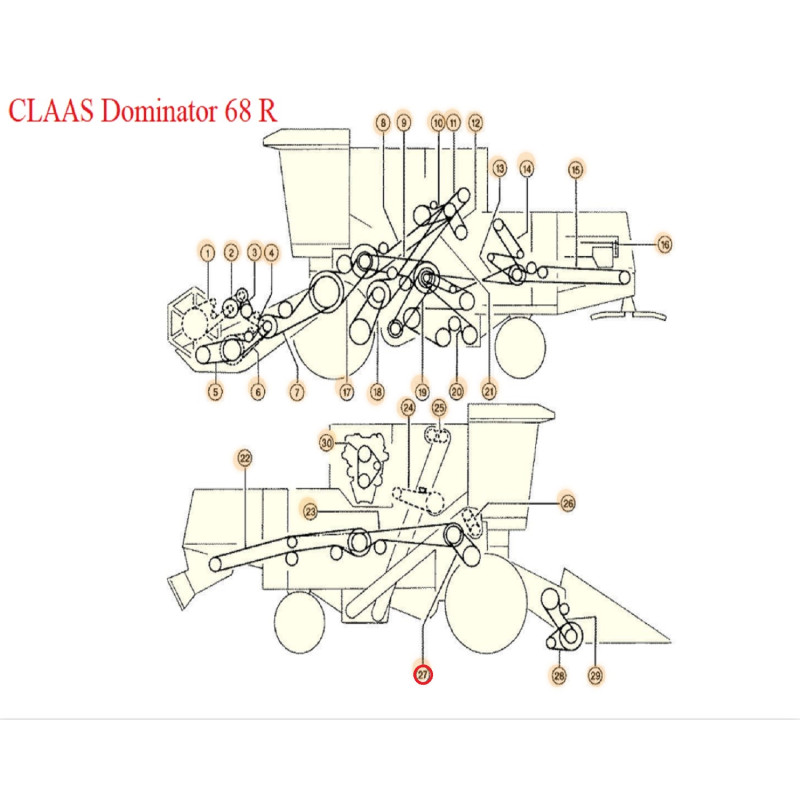 CLAAS Dominator 68 R

8
9
10
11
12
13
14
15
16
1
2
3
4
5
6
7
17
18
19
20
21
24
25
30
22
23
26
27
28
29