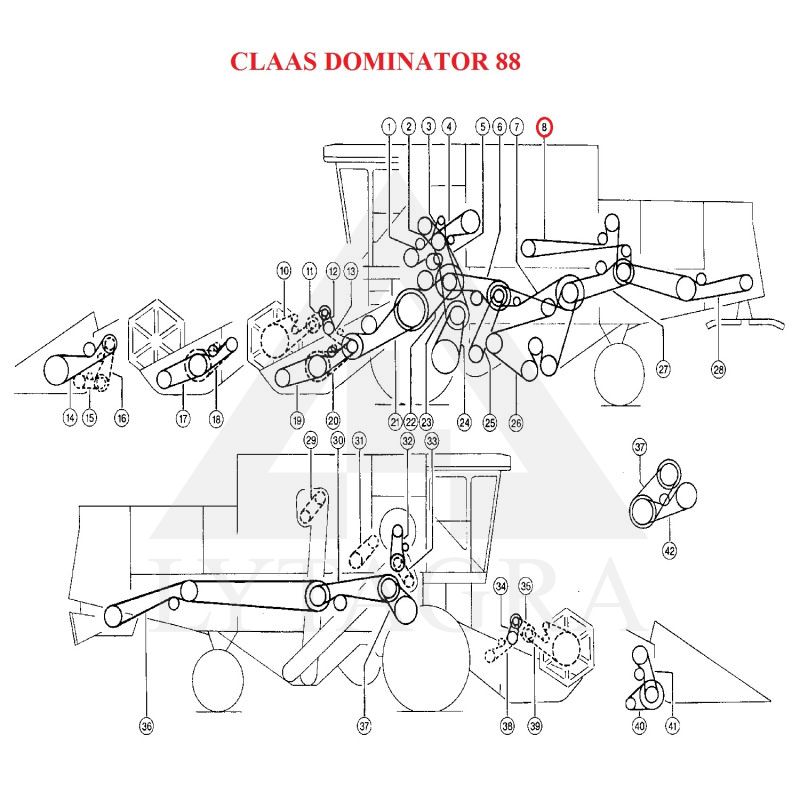 CLAAS DOMINATOR 88

1 2 3 4 5 6 7 8

10 11 12 13

14 15 16 17 18 19 20 21 22 23 24 25 26 27 28

29 30 31 32 33

37

42

34 35

36 37 38 39 40 41

LYTAGRA