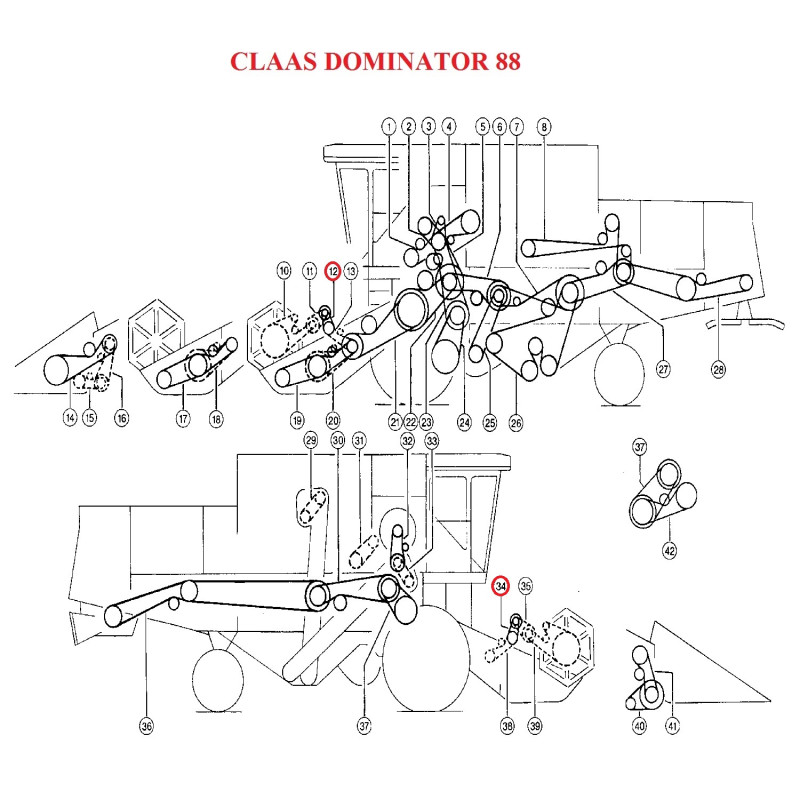 CLAAS DOMINATOR 88

1 2 3 4 5 6 7 8
10 11 12 13
14 15 16 17 18 19 20 21 22 23 24 25 26 27 28
29 30 31 32 33
37
42
34 35
36 37 38 39 40 41