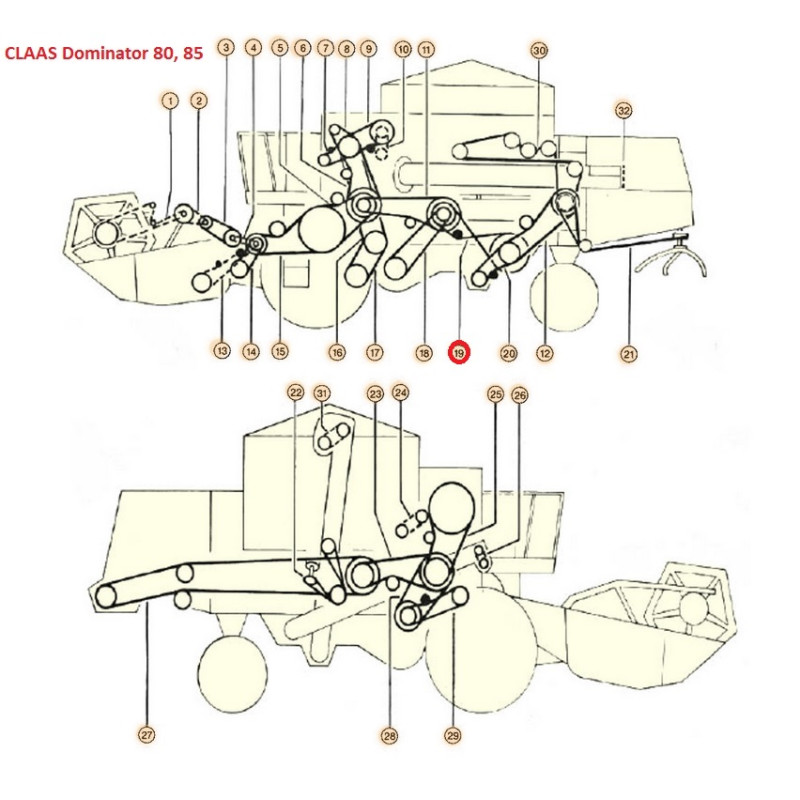 CLAAS Dominator 80, 85

3 4 5 6 7 8 9 10 11 30
1 2 32

13 14 15 16 17 18 19 20 12 21

22 31 23 24 25 26

27 28 29