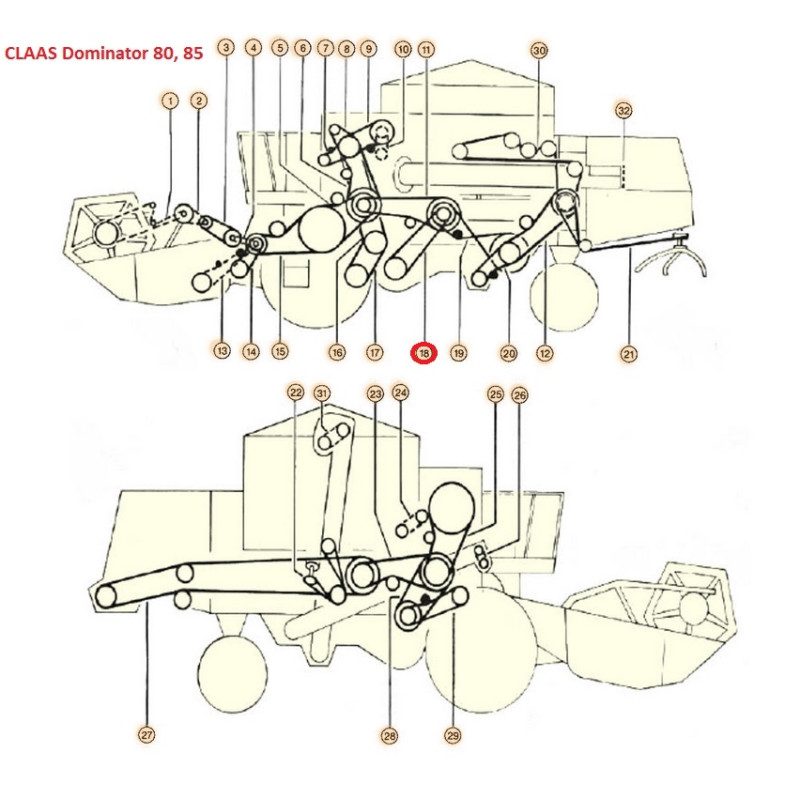 CLAAS Dominator 80, 85

3 4 5 6 7 8 9 10 11 30

1 2 32

13 14 15 16 17 18 19 20 12 21

22 31 23 24 25 26

27 28 29