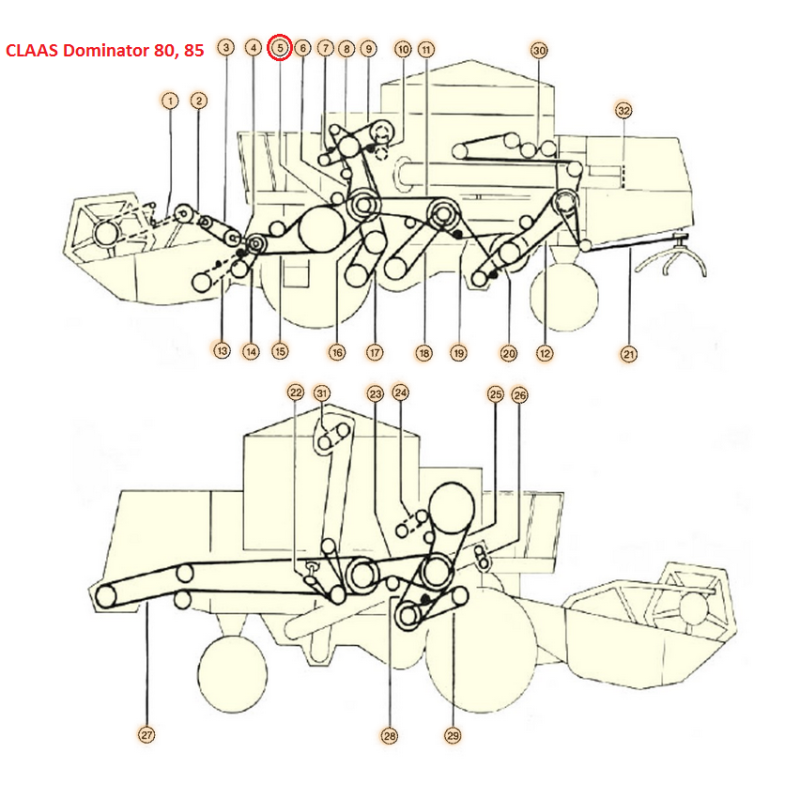 CLAAS Dominator 80, 85

3 4 5 6 7 8 9 10 11 30
1 2 32

13 14 15 16 17 18 19 20 12 21

22 31 23 24 25 26

27 28 29