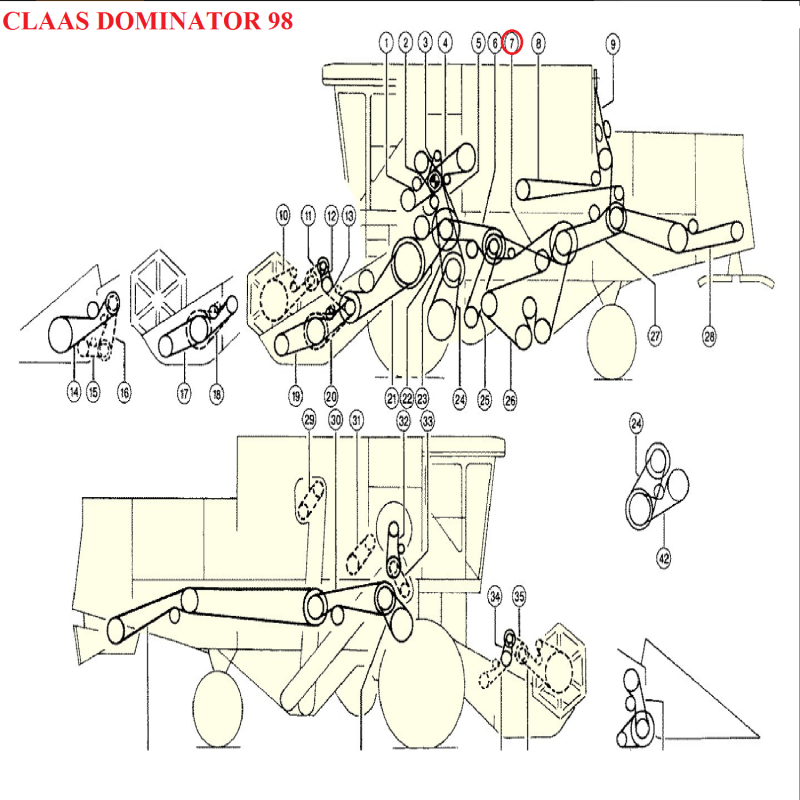 CLAAS DOMINATOR 98

1 2 3 4 5 6 7 8 9

10 11 12 13

14 15 16 17 18 19 20 21 22 23 24 25 26 27 28

29 30 31 32 33

24

42

34 35