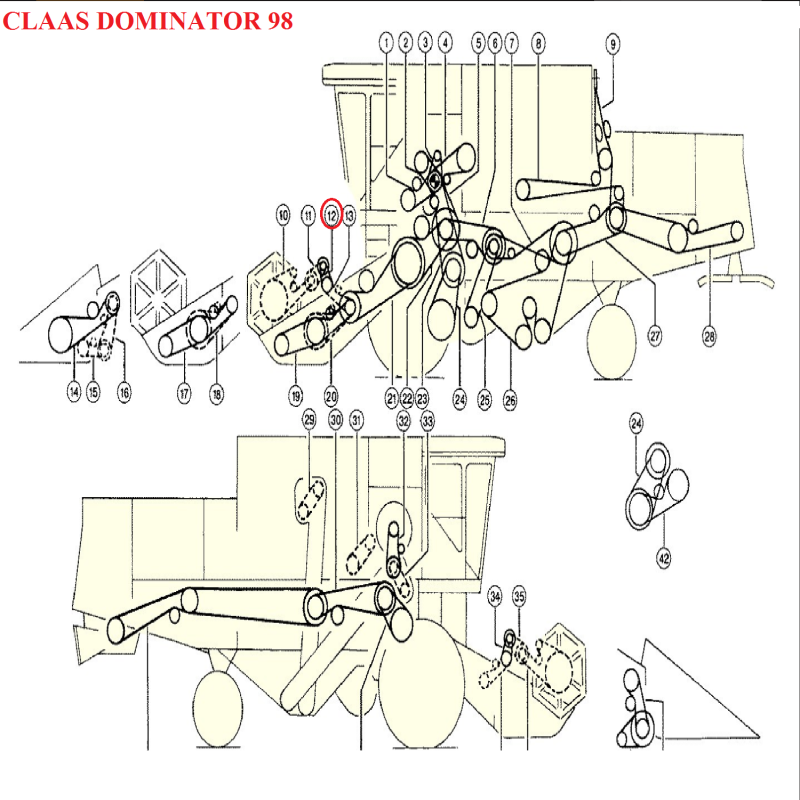 CLAAS DOMINATOR 98

1 2 3 4 5 6 7 8 9

10 11 12 13

14 15 16 17 18 19 20 21 22 23 24 25 26 27 28

29 30 31 32 33

24

42

34 35