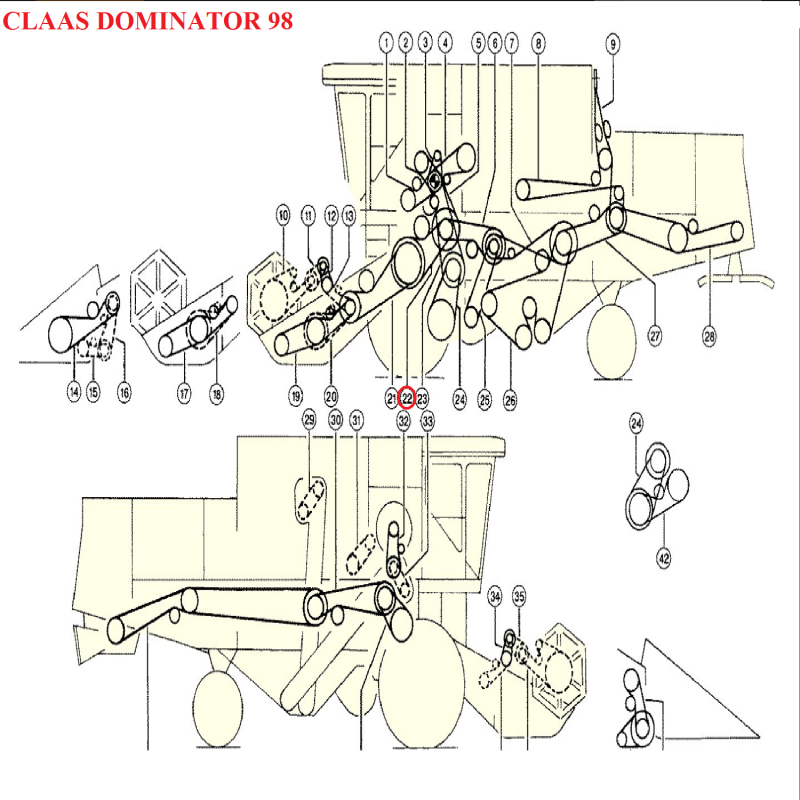 CLAAS DOMINATOR 98

1 2 3 4 5 6 7 8 9

10 11 12 13

14 15 16 17 18 19 20 21 22 23 24 25 26 27 28

29 30 31 32 33

24

42

34 35